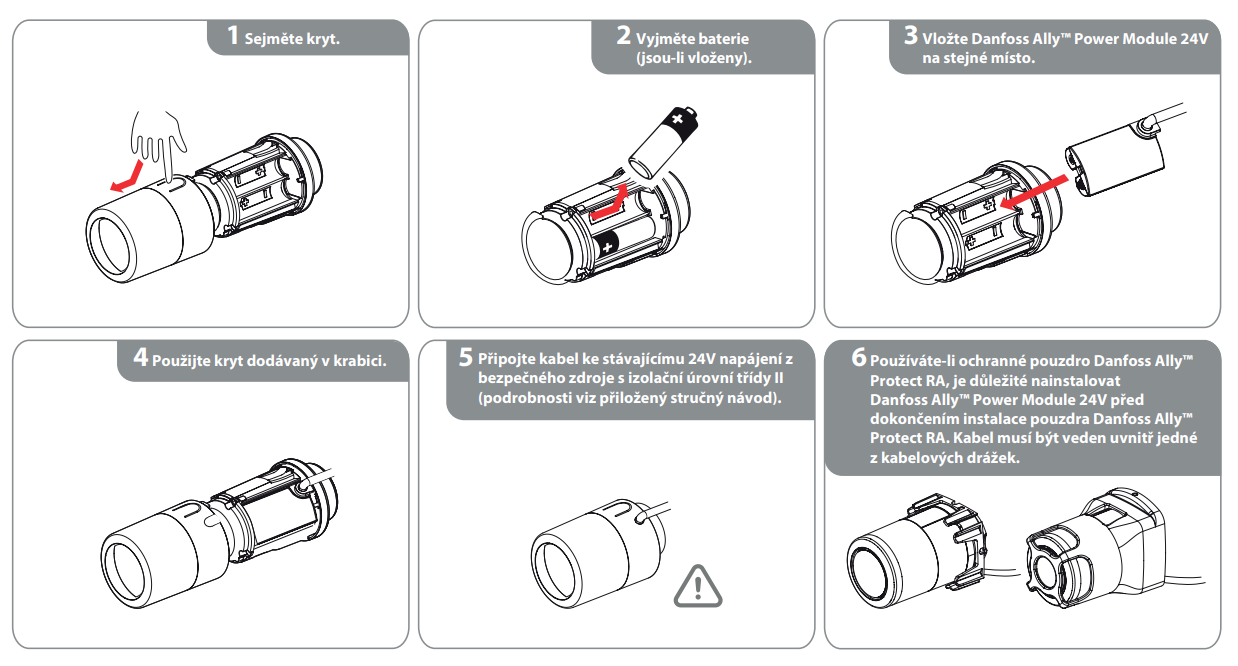 1 Sejměte kryt.

2 Vyjměte baterie (jsou-li vloženy).

3 Vložte Danfoss Ally™ Power Module 24V na stejné místo.

4 Použijte kryt dodávaný v krabici.

5 Připojte kabel ke stávajícímu 24V napájení z bezpečného zdroje s izolační úrovní třídy II (podrobnosti viz přiložený stručný návod).

6 Používáte-li ochranné pouzdro Danfoss Ally™ Protect RA, je důležité nainstalovat Danfoss Ally™ Power Module 24V před dokončením instalace pouzdra Danfoss Ally™ Protect RA. Kabel musí být veden uvnitř jedné z kabelových drážek.